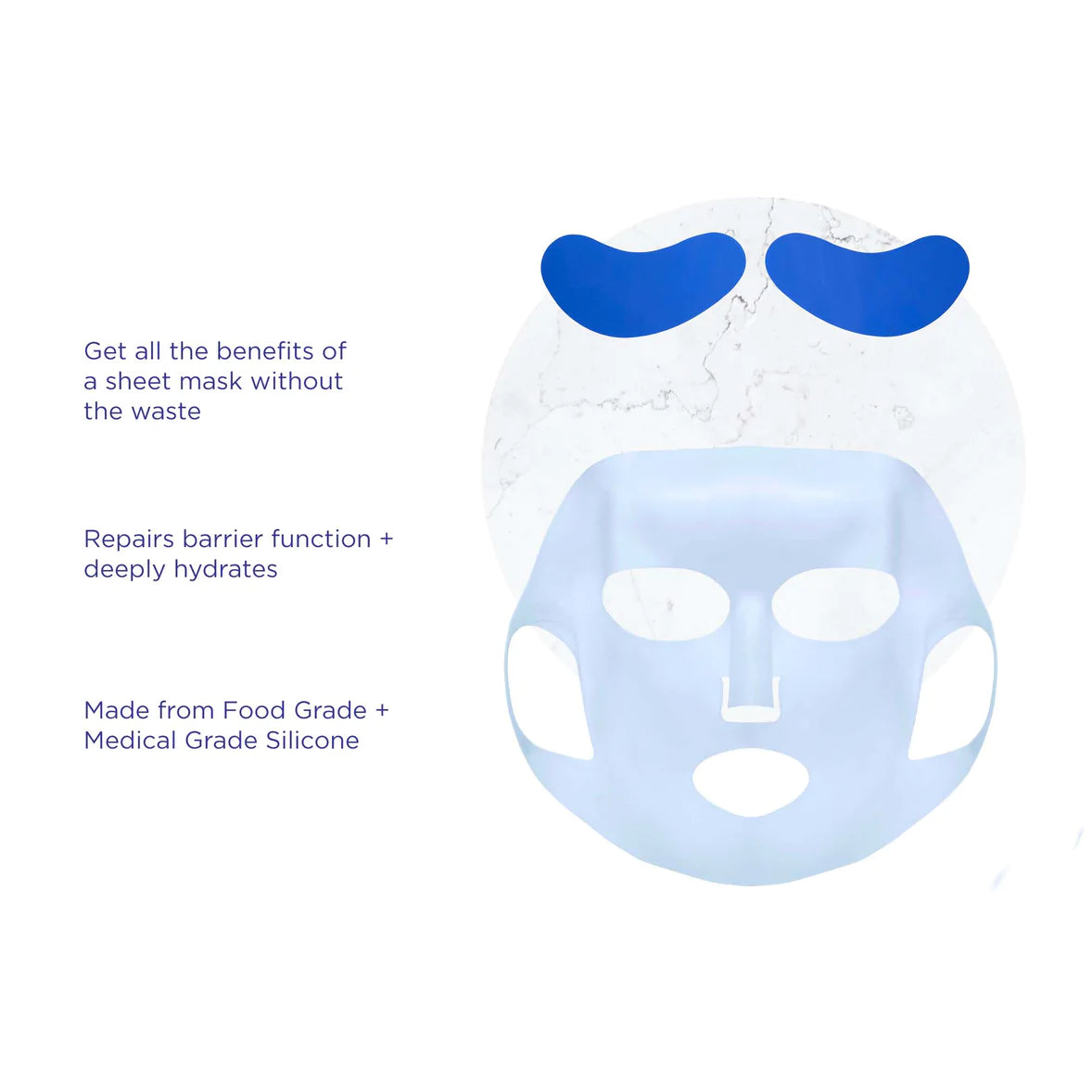 Get all the benefits of a sheet mask without the waste

Repairs barrier function + deeply hydrates

Made from Food Grade + Medical Grade Silicone